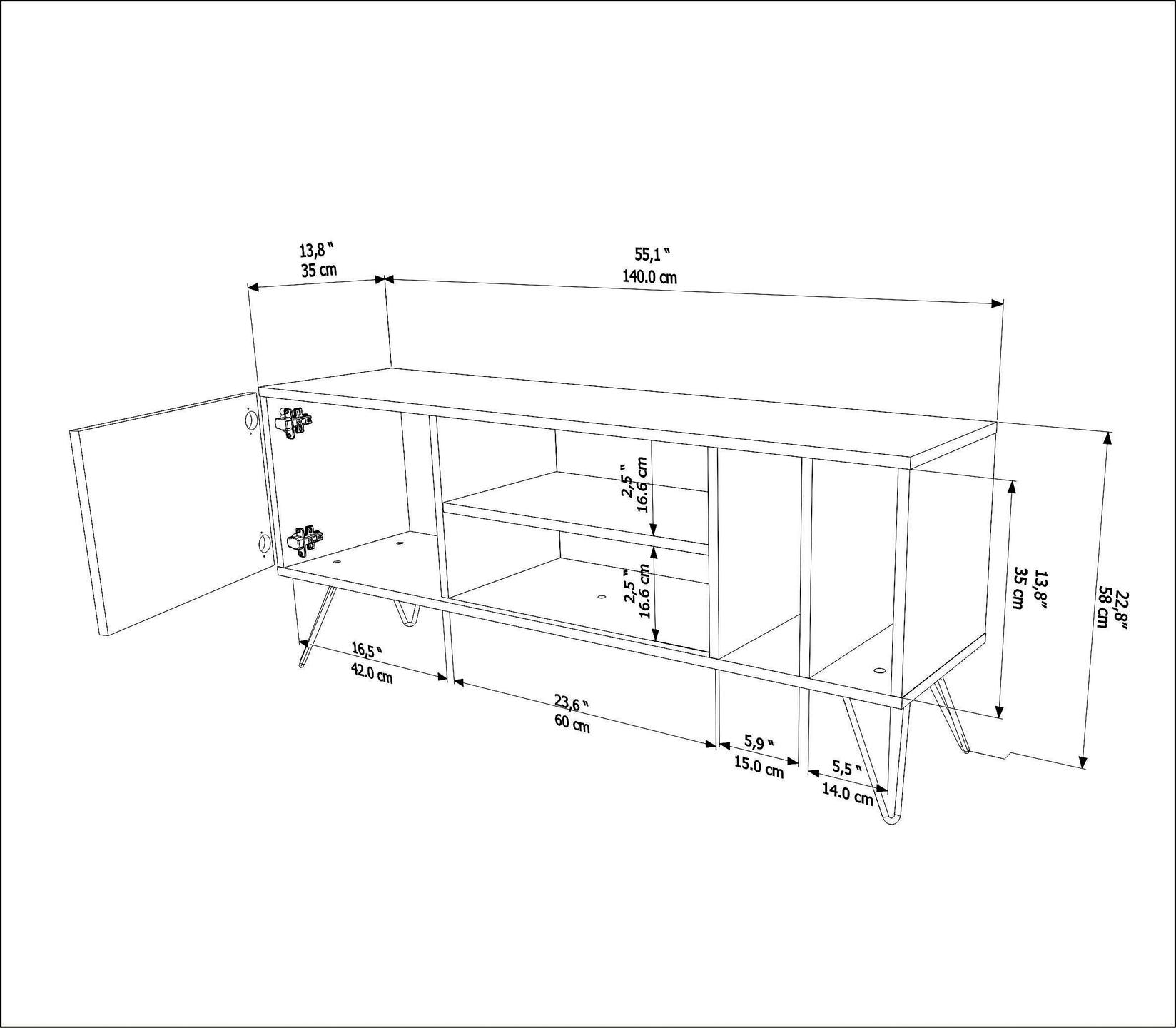 13,8 "
35 cm

55,1 "
140.0 cm

2,5 "
16.6 cm

2,5 "
16.6 cm

13,8"
35 cm

22,8"
58 cm

16,5 "
42.0 cm

23,6 "
60 cm

5,9 "
15.0 cm

5,5 "
14.0 cm