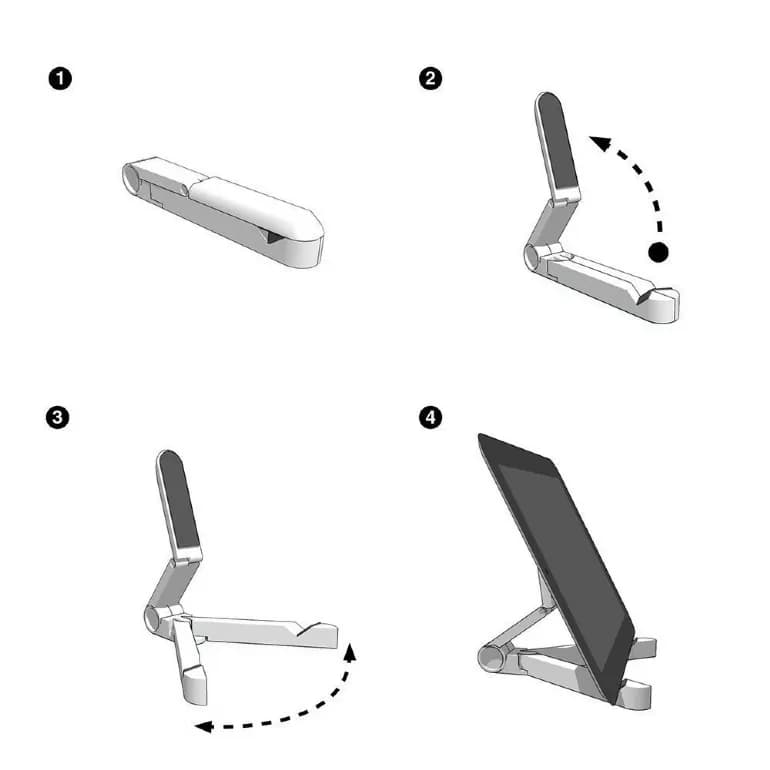 1

2

3

4