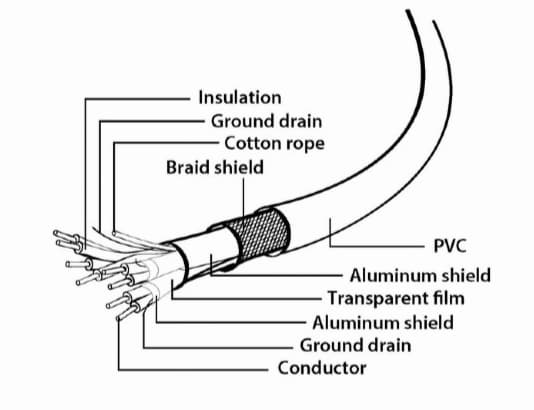 Insulation
Ground drain
Cotton rope
Braid shield
PVC
Aluminum shield
Transparent film
Aluminum shield
Ground drain
Conductor