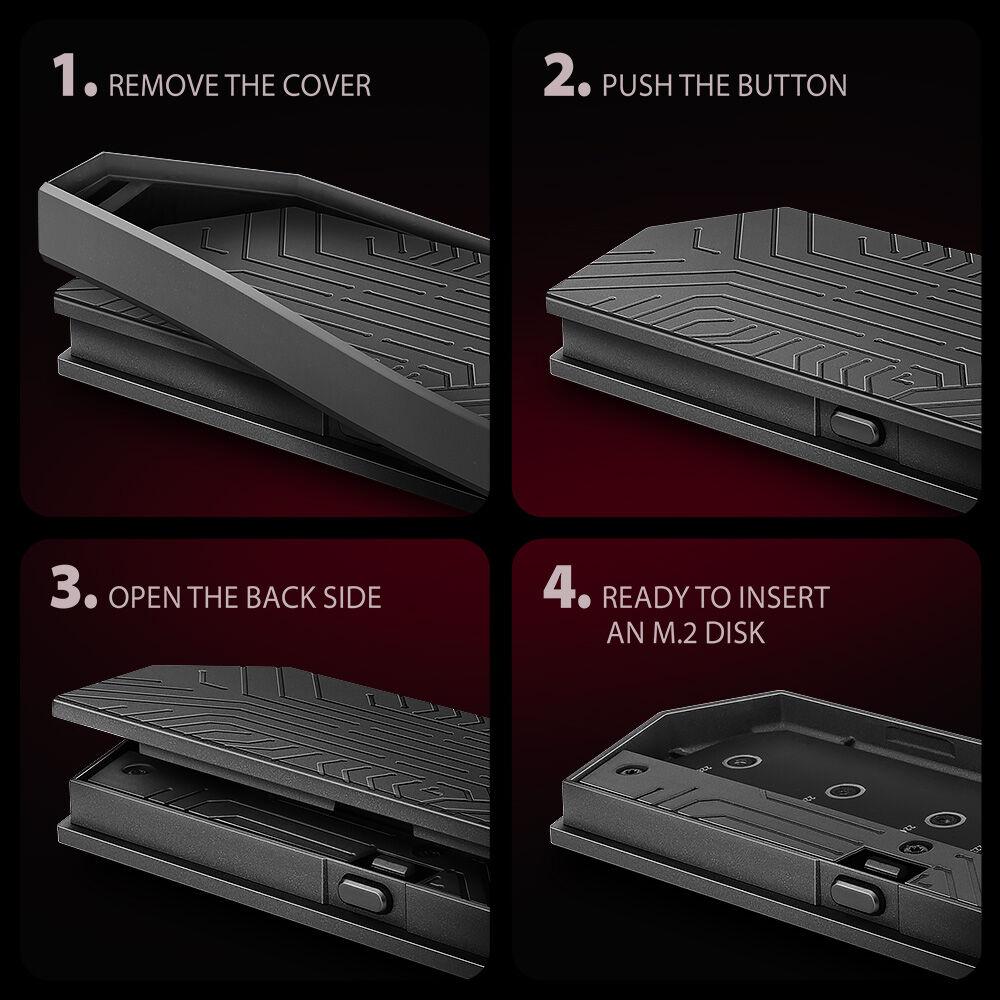 1. REMOVE THE COVER

2. PUSH THE BUTTON

3. OPEN THE BACK SIDE

4. READY TO INSERT AN M.2 DISK