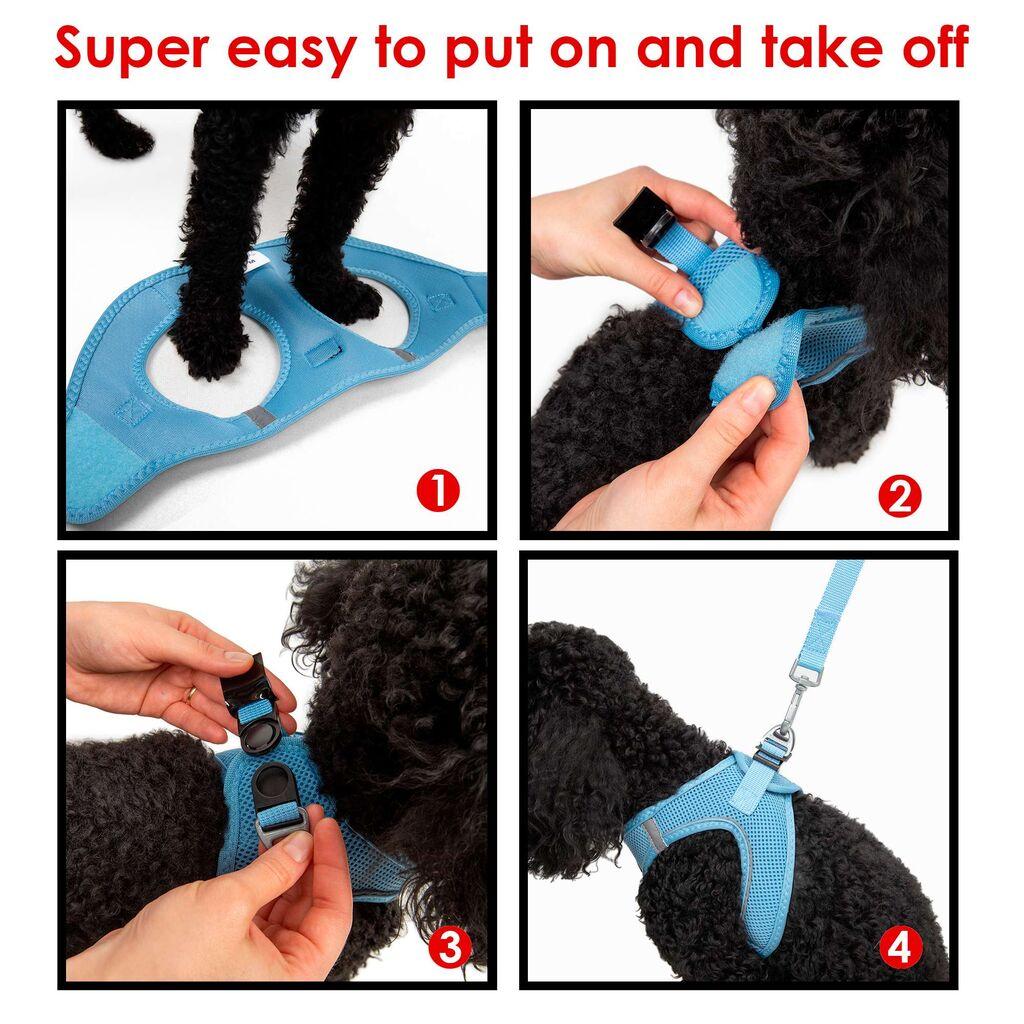 Super easy to put on and take off

1

2

3

4