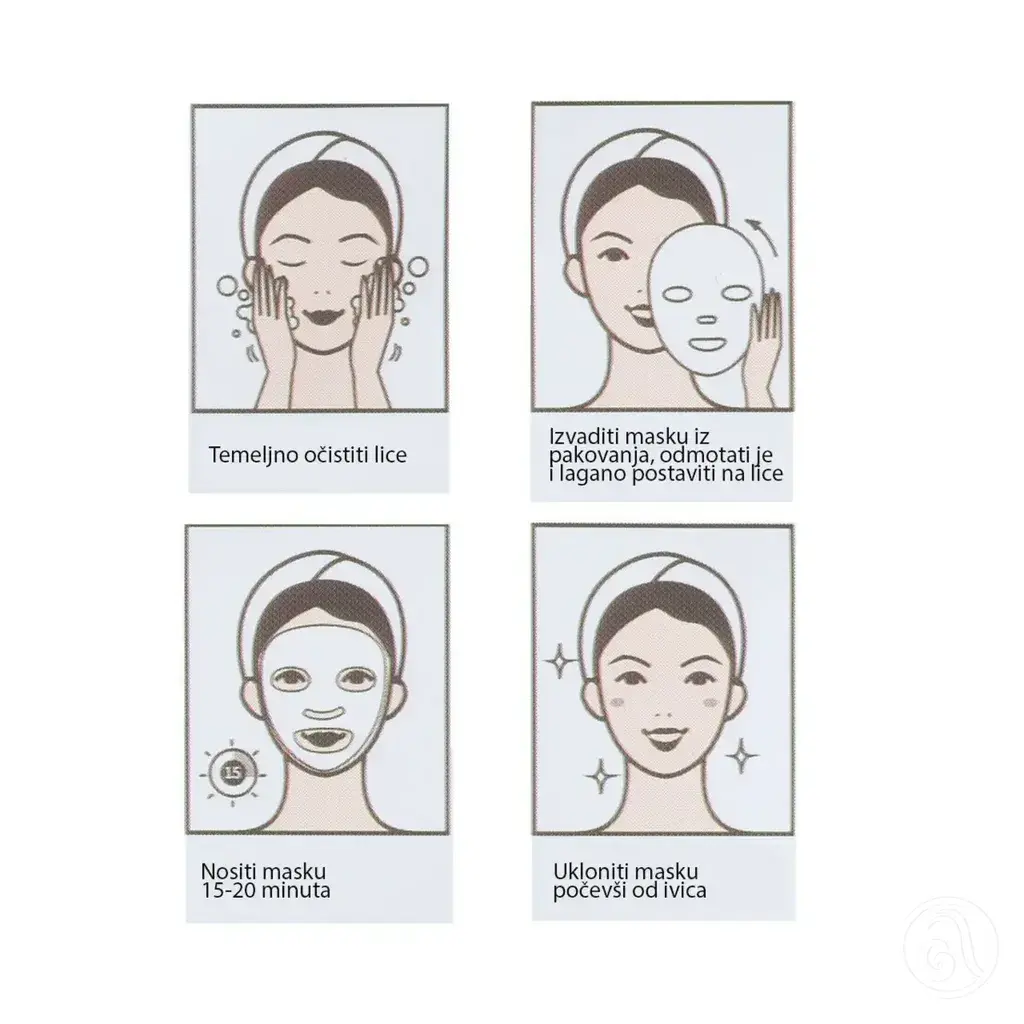 Temeljno očistiti lice

Izvaditi masku iz pakovanja, odmotati je i lagano postaviti na lice

15

Nositi masku 15-20 minuta

Ukloniti masku počevši od ivica