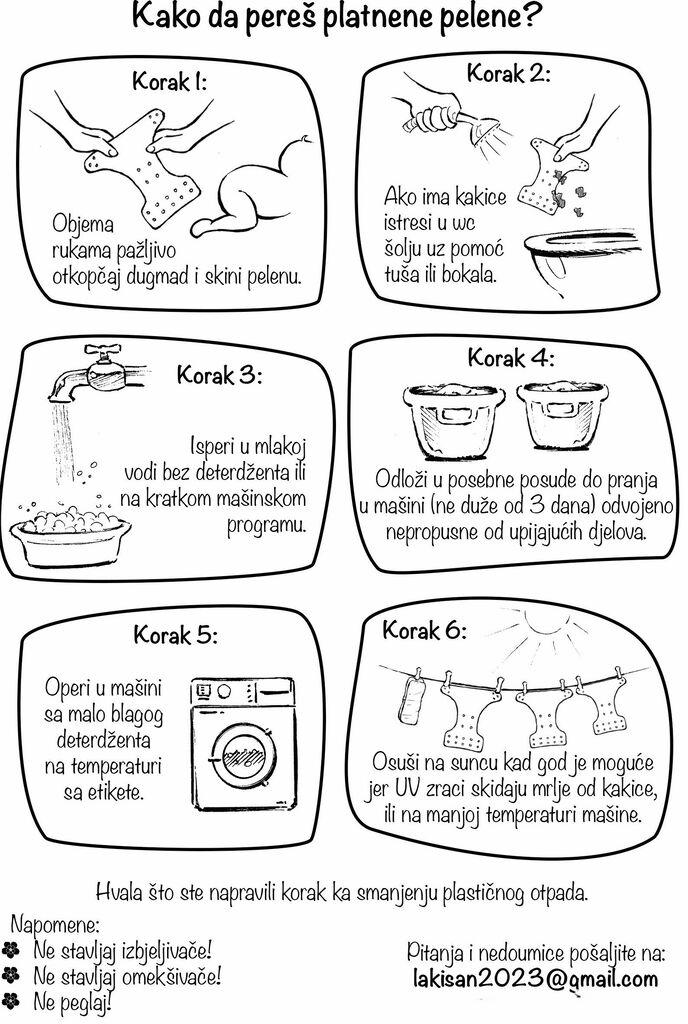 Kako da pereš platnene pelene?

Korak 1:

Objema rukama pažljivo otkopčaj dugmad i skini pelenu.

Korak 2:

Ako ima kakice istresi u wc šolju uz pomoć tuša ili bokala.

Korak 3:

Isperi u mlakoj vodi bez deterdženta ili na kratkom mašinskom programu.

Korak 4:

Odloži u posebne posude do pranja u mašini (ne duže od 3 dana) odvojeno nepropusne od upijajućih djelova.

Korak 5:

Operi u mašini sa malo blagog deterdženta na temperaturi sa etikete.

Korak 6:

Osuši na suncu kad god je moguće jer UV zraci skidaju mrlje od kakice, ili na manjoj temperaturi mašine.

Hvala što ste napravili korak ka smanjenju plastičnog otpada.

Napomene:
Ne stavljaj izbjeljivače!
Ne stavljaj omekšivače!
Ne peglaj!

Pitanja i nedoumice pošaljite na:
lakisan2023@gmail.com